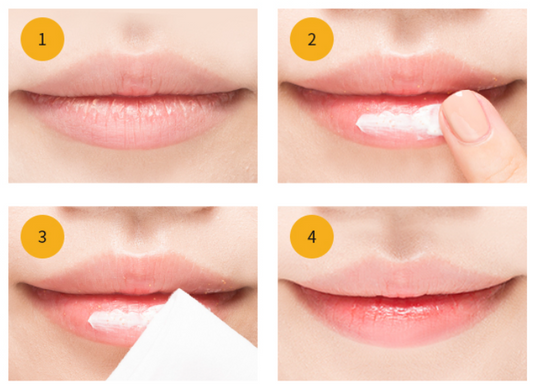 1

2

3

4